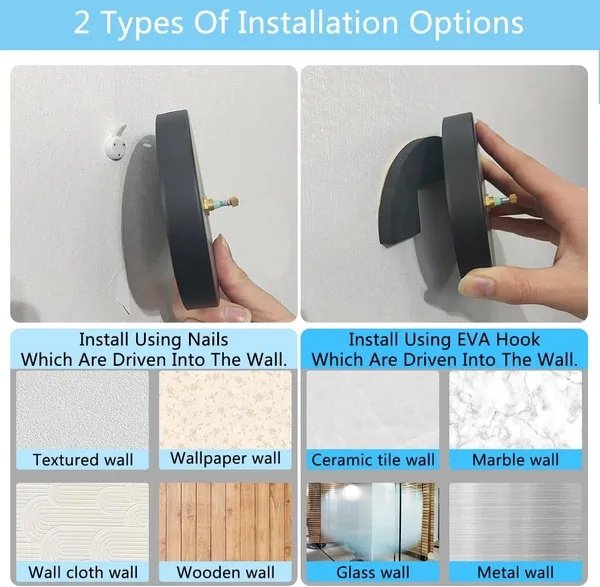 2 Types Of Installation Options

Install Using Nails
Which Are Driven Into The Wall.

Textured wall

Wallpaper wall

Wall cloth wall

Wooden wall

Install Using EVA Hook
Which Are Driven Into The Wall.

Ceramic tile wall

Marble wall

Glass wall

Metal wall