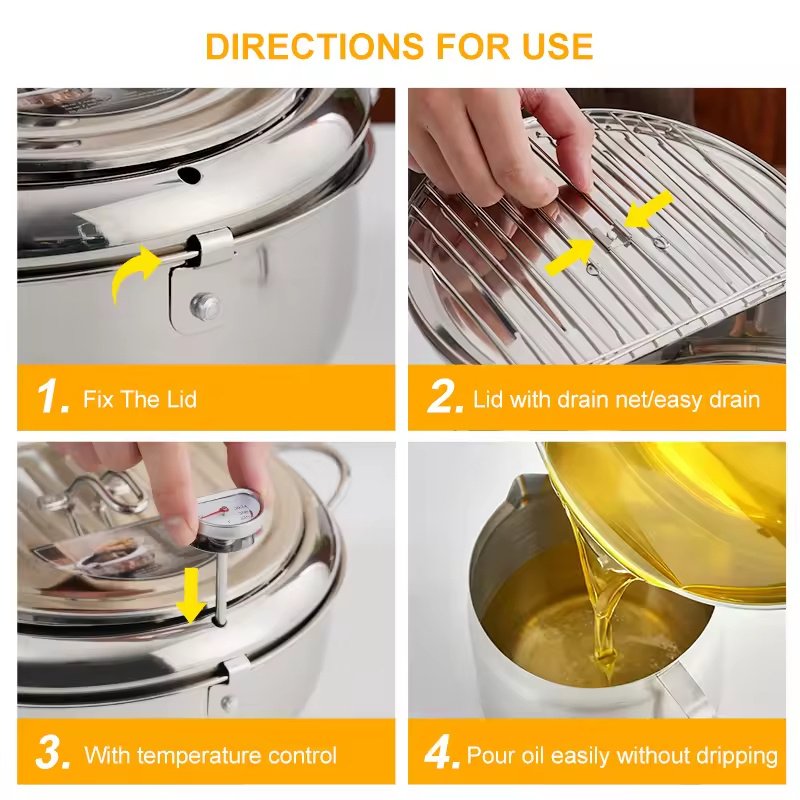 DIRECTIONS FOR USE

1. Fix The Lid

2. Lid with drain net/easy drain

3. With temperature control

4. Pour oil easily without dripping